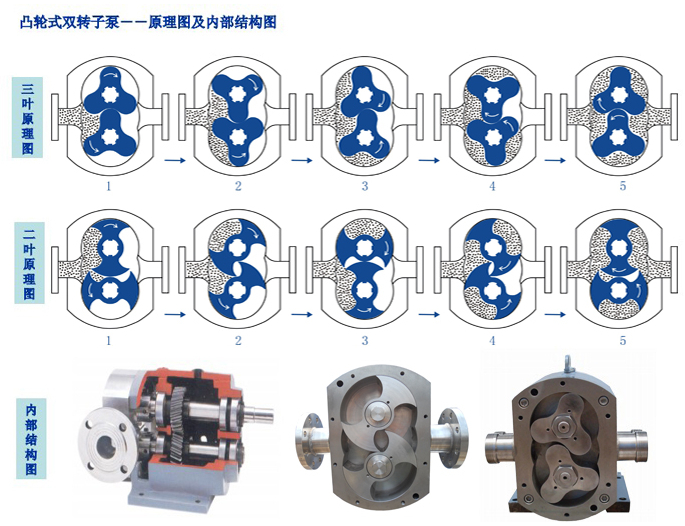 凸轮式双转子泵——原理图及内部结构图

三叶原理图

1 2 3 4 5

二叶原理图

1 2 3 4 5

内部结构图